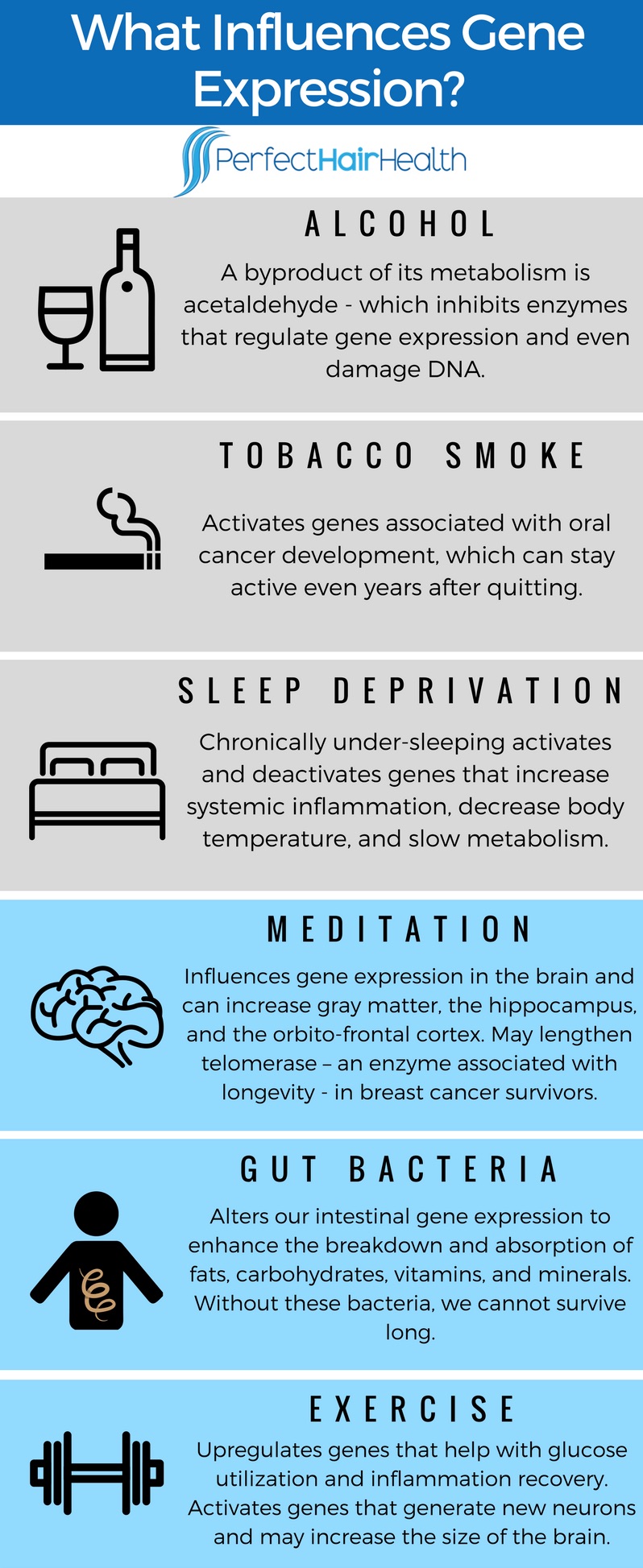 What Influences Gene Expression?

PerfectHairHealth

ALCOHOL

A byproduct of its metabolism is acetaldehyde - which inhibits enzymes that regulate gene expression and even damage DNA.

TOBACCO SMOKE

Activates genes associated with oral cancer development, which can stay active even years after quitting.

SLEEP DEPRIVATION

Chronically under-sleeping activates and deactivates genes that increase systemic inflammation, decrease body temperature, and slow metabolism.

MEDITATION

Influences gene expression in the brain and can increase gray matter, the hippocampus, and the orbito-frontal cortex. May lengthen telomerase – an enzyme associated with longevity - in breast cancer survivors.

GUT BACTERIA

Alters our intestinal gene expression to enhance the breakdown and absorption of fats, carbohydrates, vitamins, and minerals. Without these bacteria, we cannot survive long.

EXERCISE

Upregulates genes that help with glucose utilization and inflammation recovery. Activates genes that generate new neurons and may increase the size of the brain.