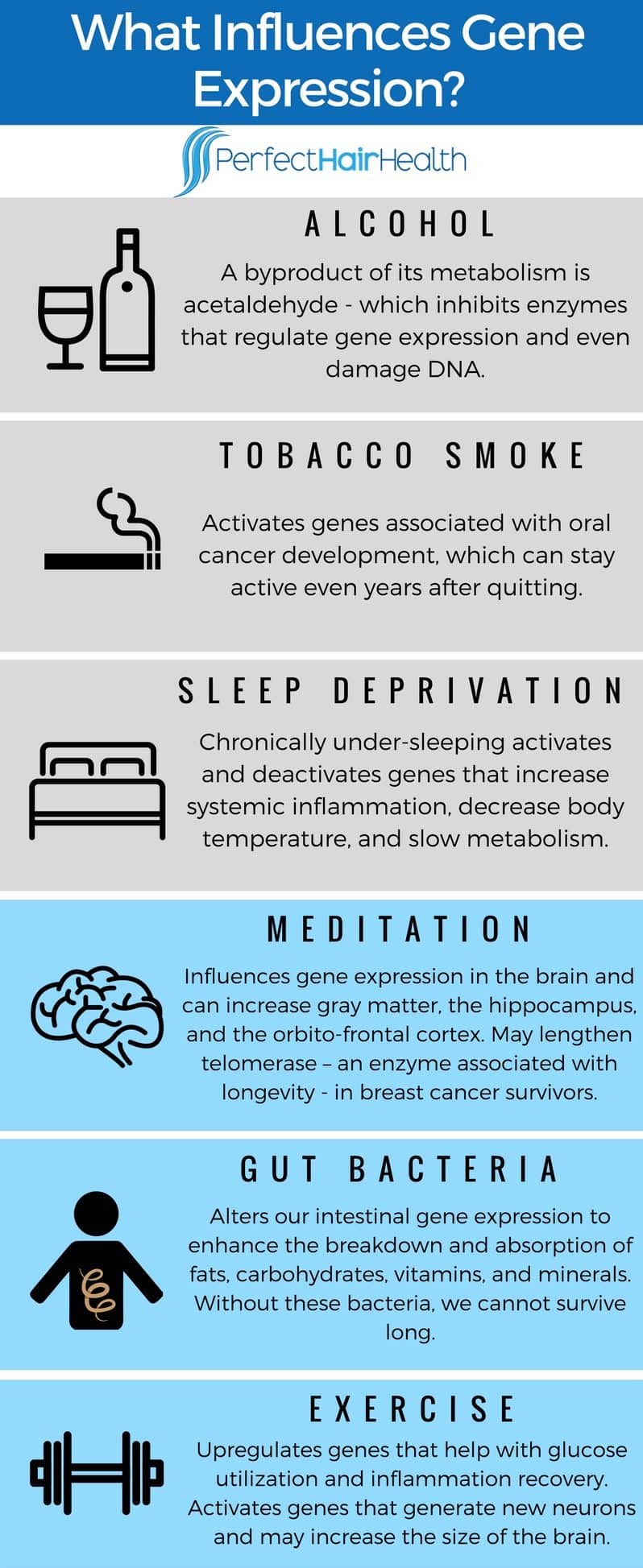 What Influences Gene Expression?

PerfectHairHealth

ALCOHOL

A byproduct of its metabolism is acetaldehyde - which inhibits enzymes that regulate gene expression and even damage DNA.

TOBACCO SMOKE

Activates genes associated with oral cancer development, which can stay active even years after quitting.

SLEEP DEPRIVATION

Chronically under-sleeping activates and deactivates genes that increase systemic inflammation, decrease body temperature, and slow metabolism.

MEDITATION

Influences gene expression in the brain and can increase gray matter, the hippocampus, and the orbito-frontal cortex. May lengthen telomerase – an enzyme associated with longevity - in breast cancer survivors.

GUT BACTERIA

Alters our intestinal gene expression to enhance the breakdown and absorption of fats, carbohydrates, vitamins, and minerals. Without these bacteria, we cannot survive long.

EXERCISE

Upregulates genes that help with glucose utilization and inflammation recovery. Activates genes that generate new neurons and may increase the size of the brain.